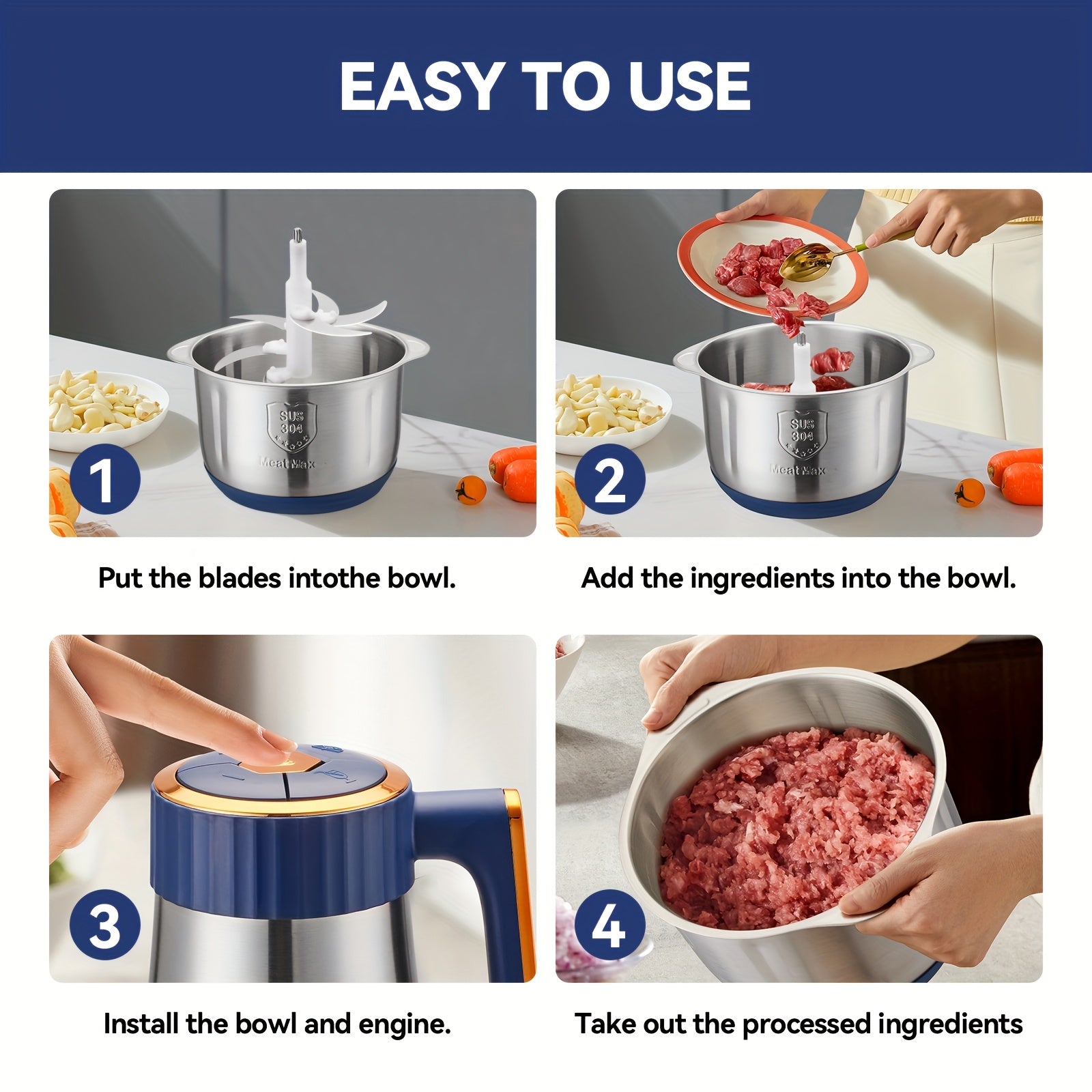 EASY TO USE

SUS 304

Meat Max

1

Put the blades intothe bowl.

SUS 304

Meat Max

2

Add the ingredients into the bowl.

3

Install the bowl and engine.

4

Take out the processed ingredients