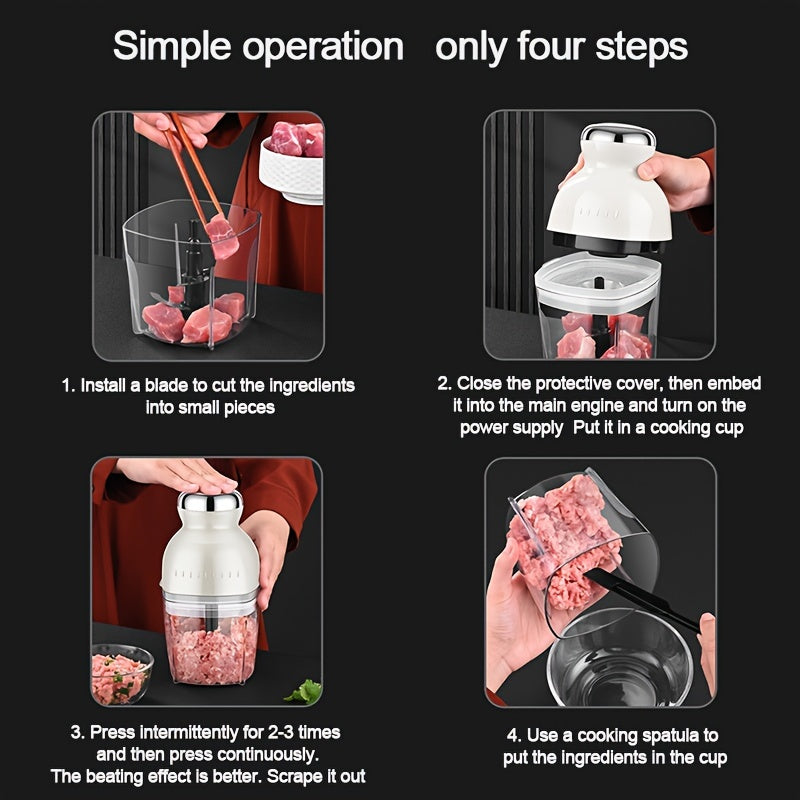 Simple operation only four steps

1. Install a blade to cut the ingredients into small pieces

2. Close the protective cover, then embed it into the main engine and turn on the power supply Put it in a cooking cup

3. Press intermittently for 2-3 times and then press continuously. The beating effect is better. Scrape it out

4. Use a cooking spatula to put the ingredients in the cup