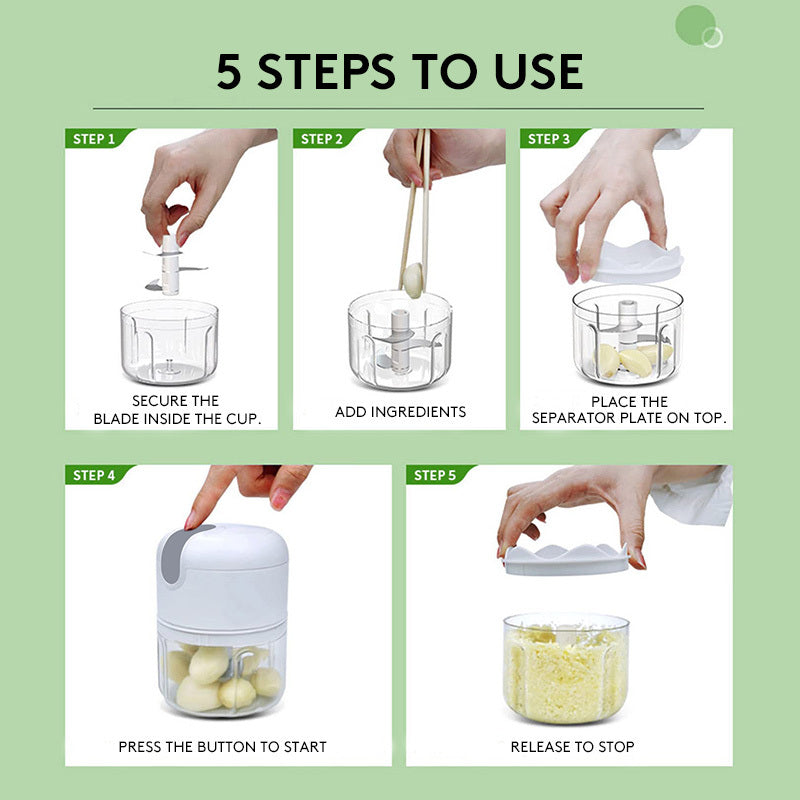 5 STEPS TO USE

STEP 1

SECURE THE BLADE INSIDE THE CUP.

STEP 2

ADD INGREDIENTS

STEP 3

PLACE THE SEPARATOR PLATE ON TOP.

STEP 4

PRESS THE BUTTON TO START

STEP 5

RELEASE TO STOP