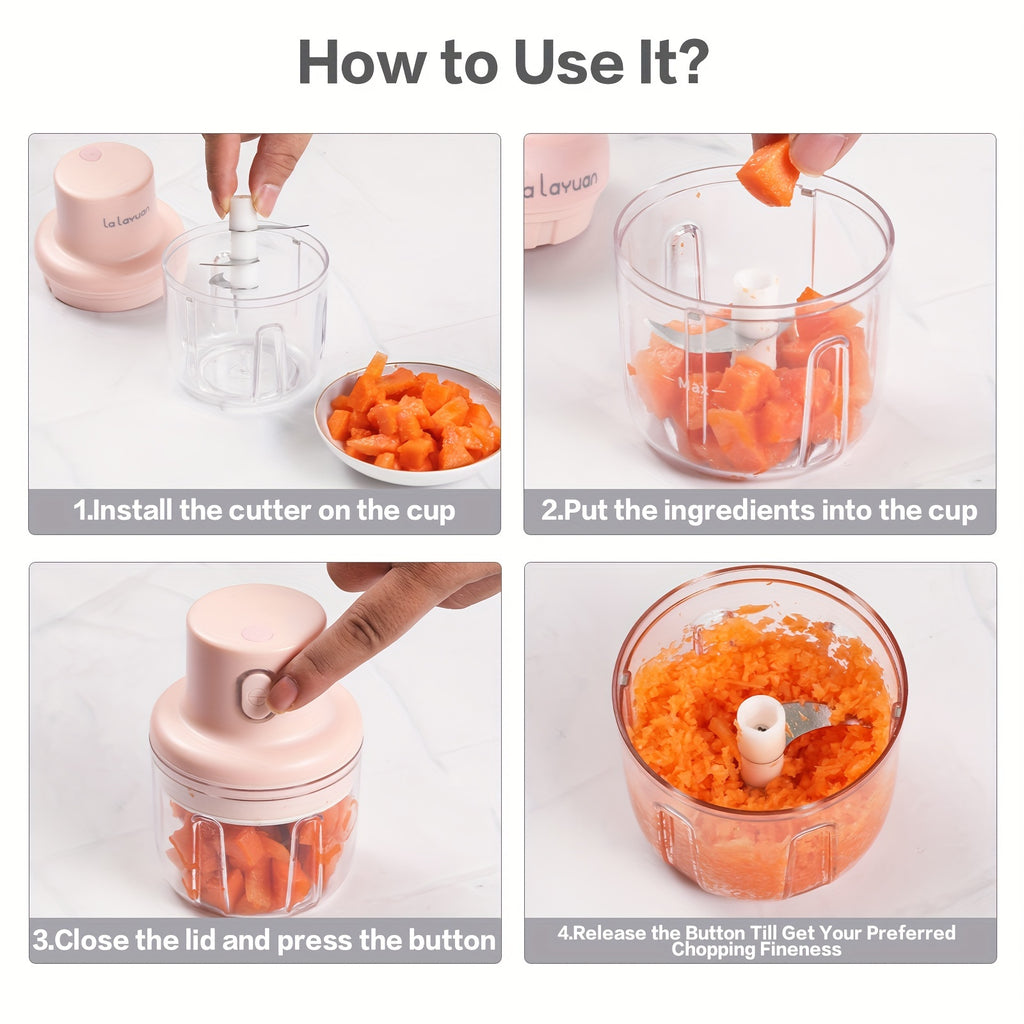 How to Use It?

lalayuan

1.Install the cutter on the cup

lalayuan

Max

2.Put the ingredients into the cup

3.Close the lid and press the button

4.Release the Button Till Get Your Preferred Chopping Fineness