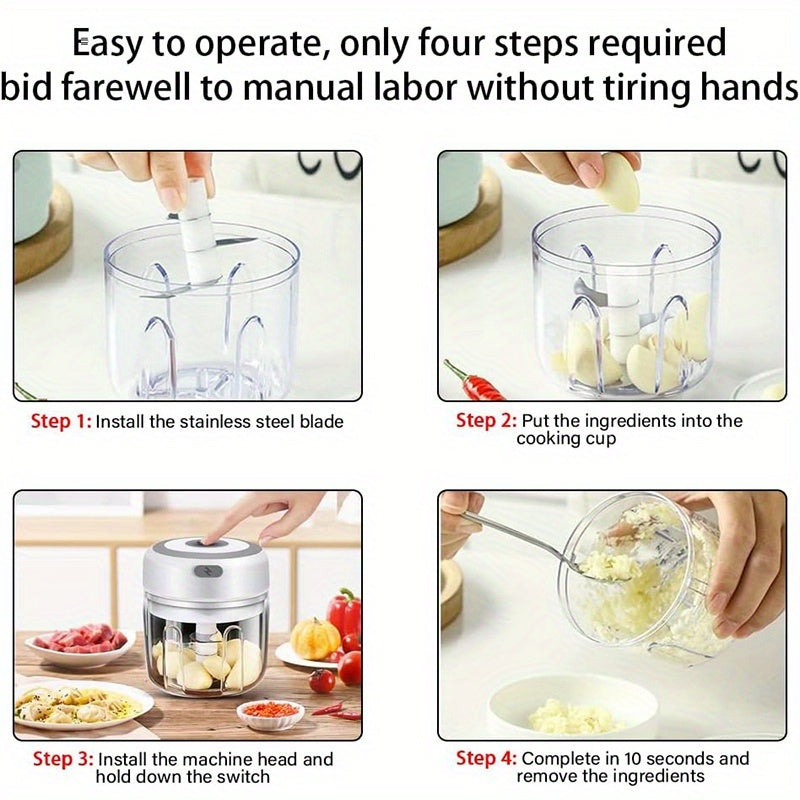 Easy to operate, only four steps required
bid farewell to manual labor without tiring hands

Step 1: Install the stainless steel blade

Step 2: Put the ingredients into the cooking cup

Step 3: Install the machine head and hold down the switch

Step 4: Complete in 10 seconds and remove the ingredients